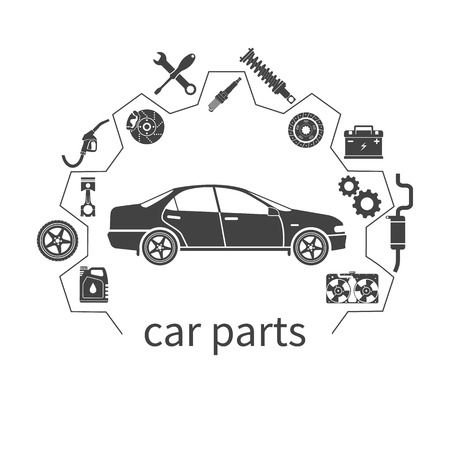 car parts